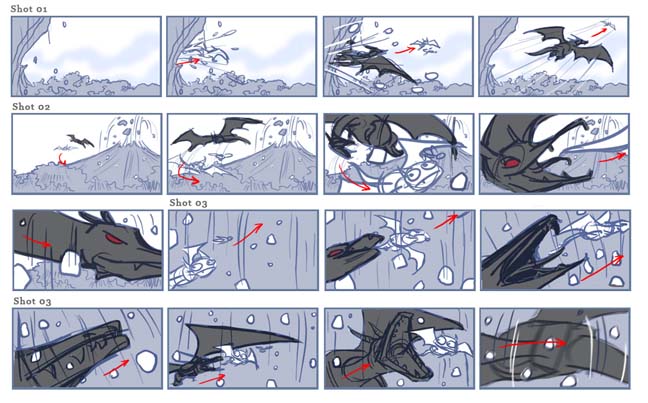 Shot 01

Shot 02

Shot 03

Shot 03